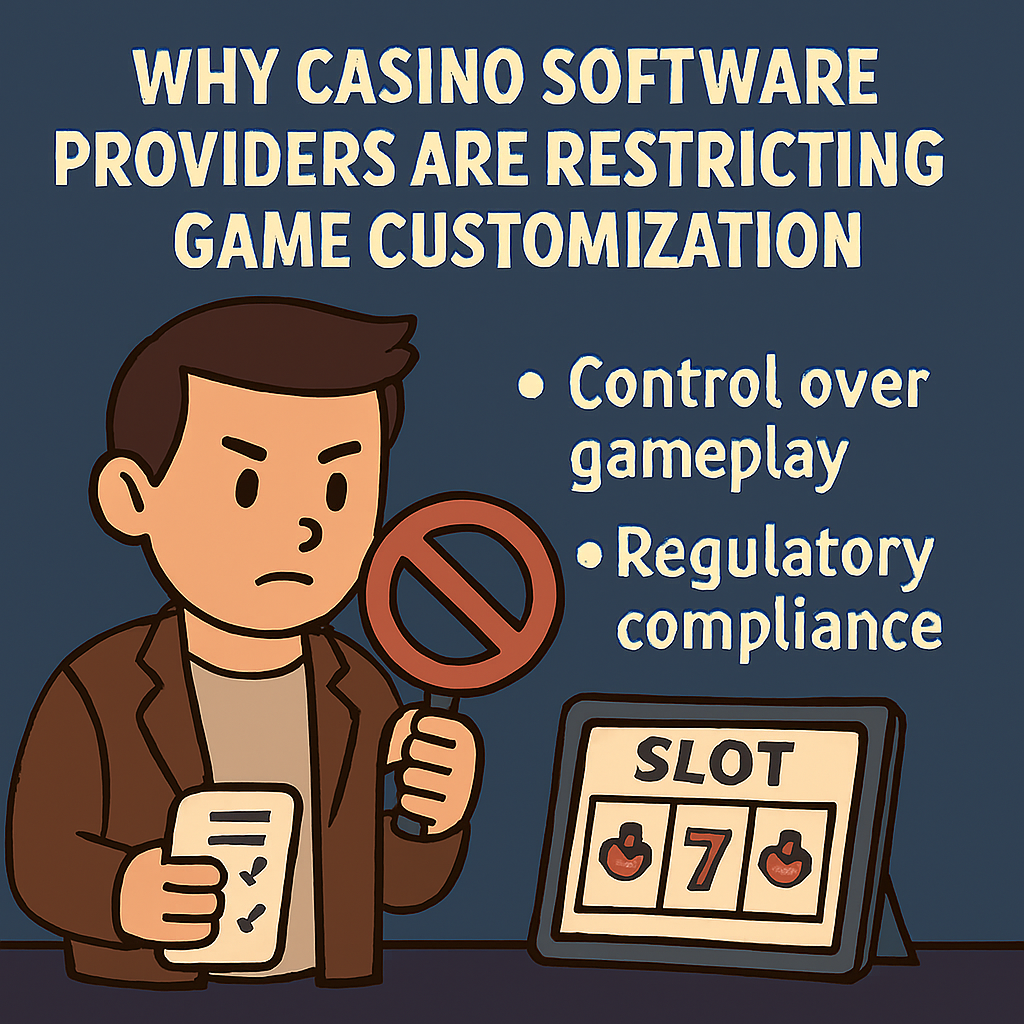 WHY CASINO SOFTWARE PROVIDERS ARE RESTRICTING GAME CUSTOMIZATION

• Control over gameplay
• Regulatory compliance

SLOT
7