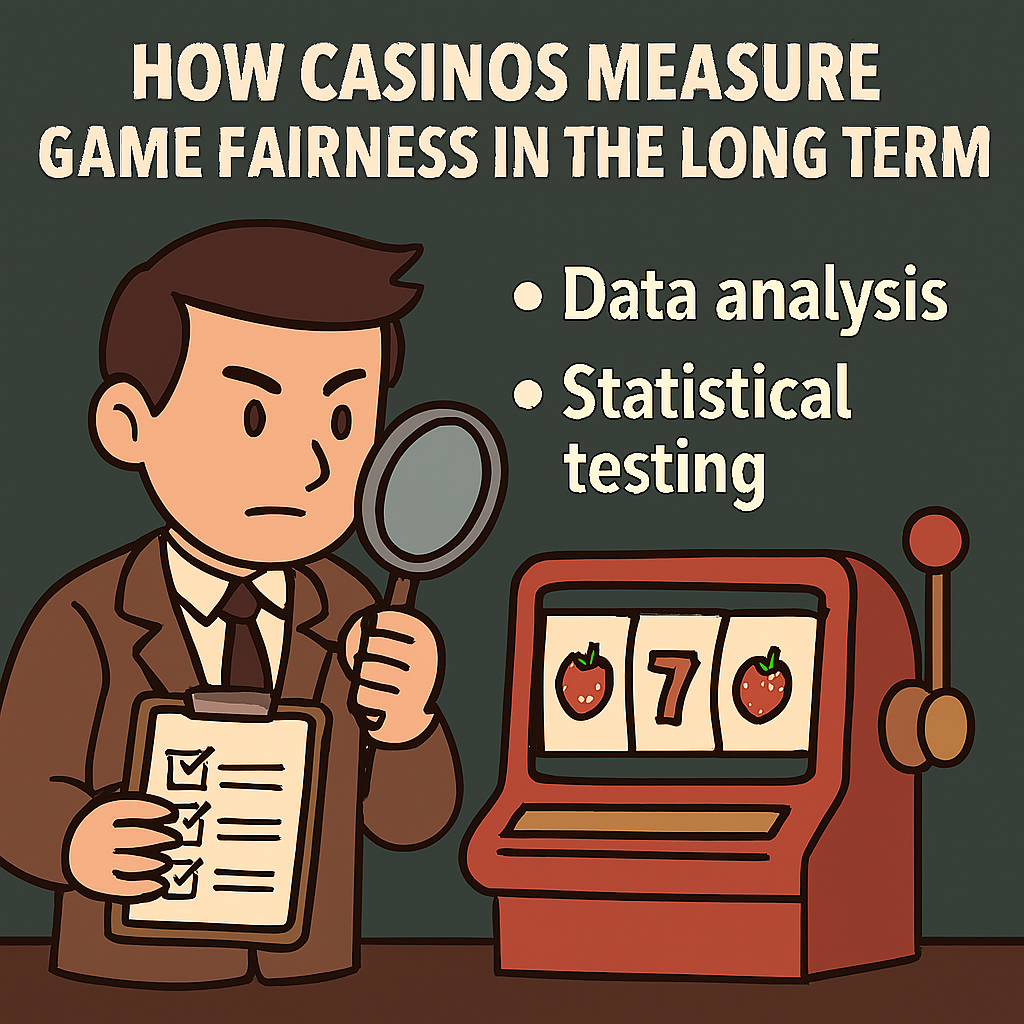 HOW CASINOS MEASURE GAME FAIRNESS IN THE LONG TERM

• Data analysis
• Statistical testing

7